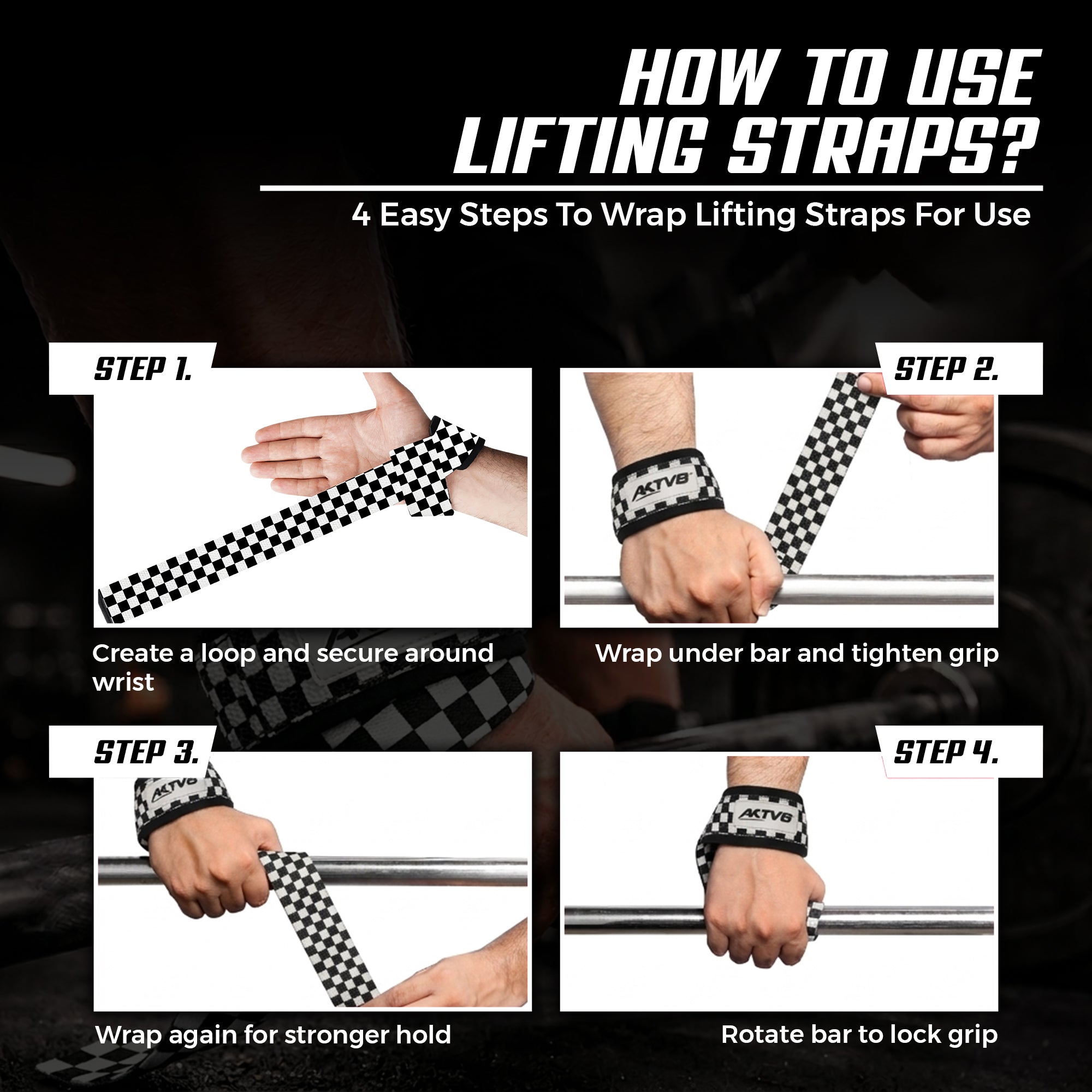 HOW TO USE LIFTING STRAPS?

4 Easy Steps To Wrap Lifting Straps For Use

STEP 1.

Create a loop and secure around wrist

STEP 2.

AKTV8

Wrap under bar and tighten grip

STEP 3.

AKTV8

Wrap again for stronger hold

STEP 4.

AKTV8

Rotate bar to lock grip